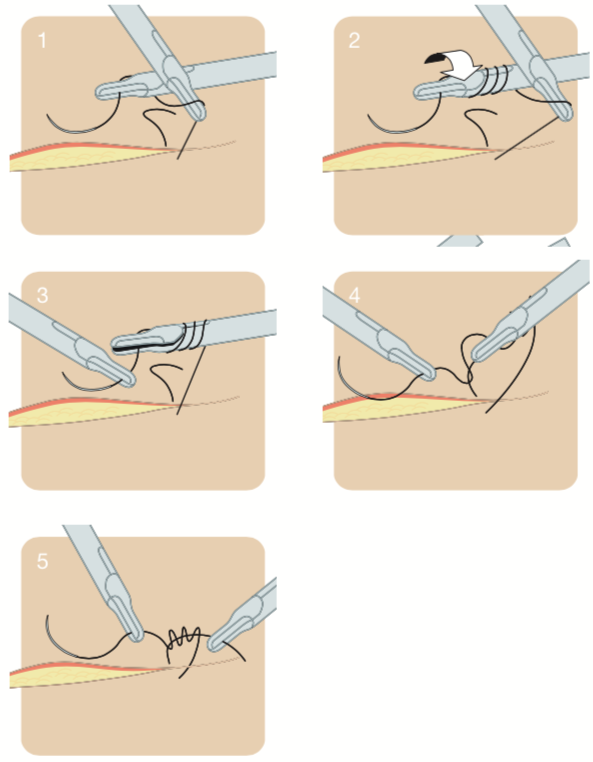 1

2

3

4

5